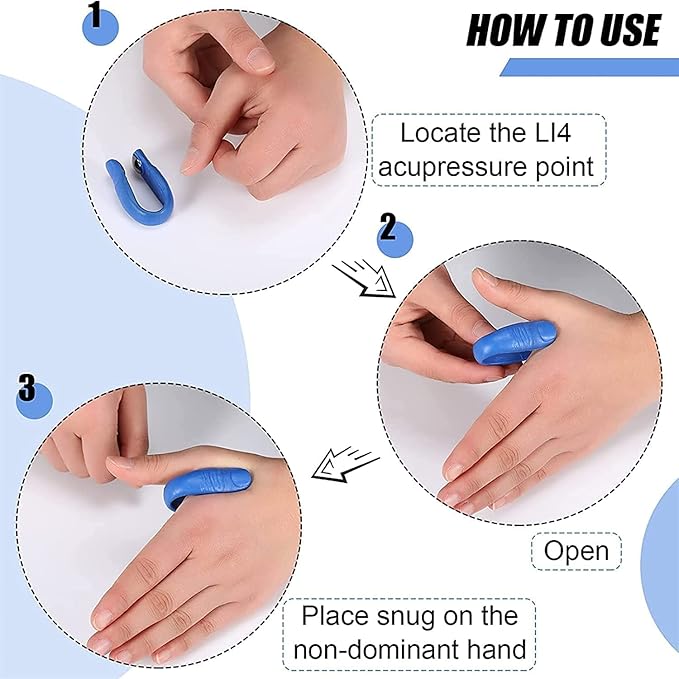 HOW TO USE

1

Locate the LI4 acupressure point

2

Open

3

Place snug on the non-dominant hand